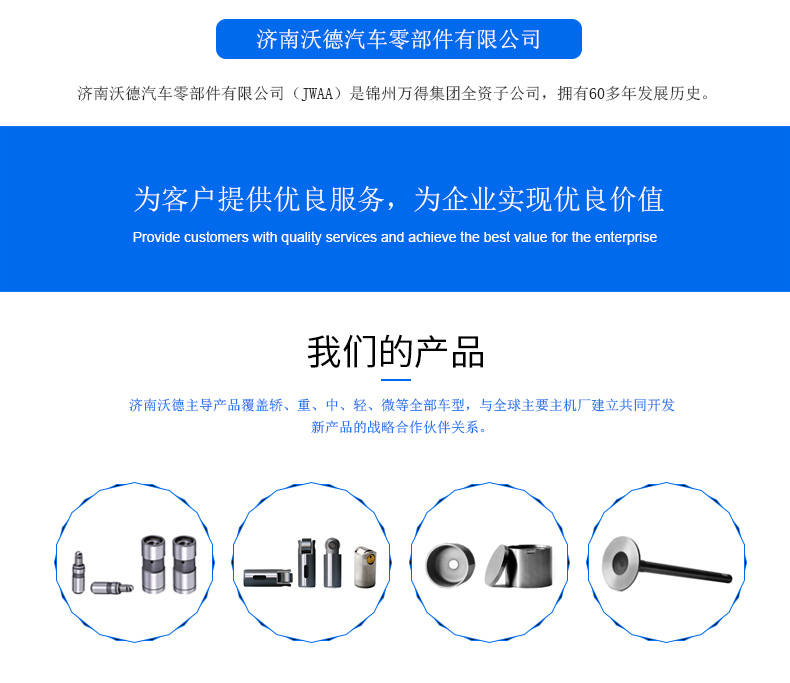 济南沃德汽车零部件有限公司

济南沃德汽车零部件有限公司（JWAA）是锦州万得集团全资子公司，拥有60多年发展历史。

为客户提供优良服务，为企业实现优良价值

Provide customers with quality services and achieve the best value for the enterprise

我们的产品

济南沃德主导产品覆盖轿、重、中、轻、微等全部车型，与全球主要主机厂建立共同开发新产品的战略合作伙伴关系。